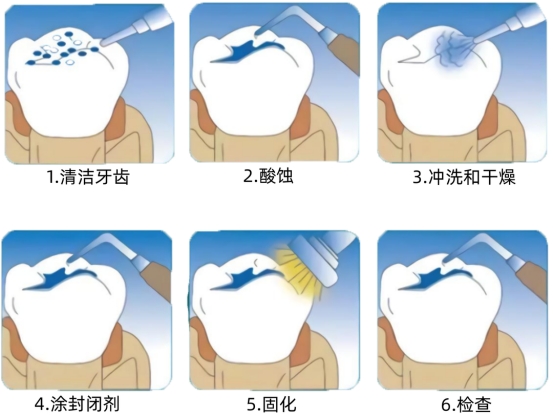 1.清洁牙齿

2.酸蚀

3.冲洗和干燥

4.涂封闭剂

5.固化

6.检查